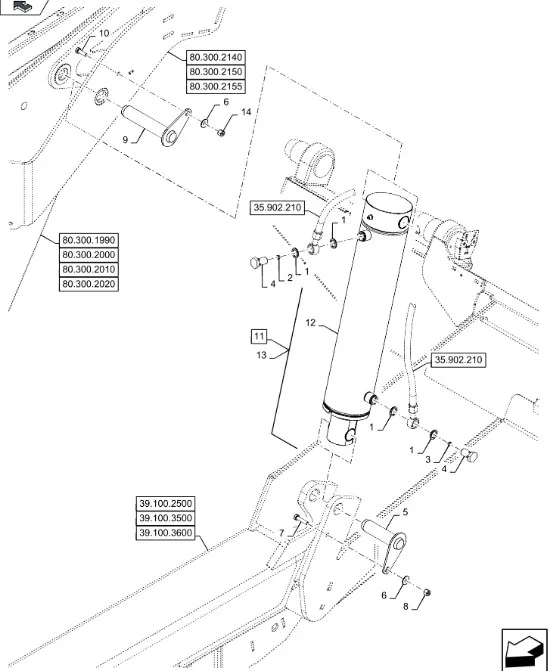 10
80.300.2140
80.300.2150
80.300.2155
6
14
9
35.902.210
1
80.300.1990
80.300.2000
80.300.2010
80.300.2020
4
2
1
12
11
13
35.902.210
1
1
3
4
39.100.2500
39.100.3500
39.100.3600
7
5
6
8